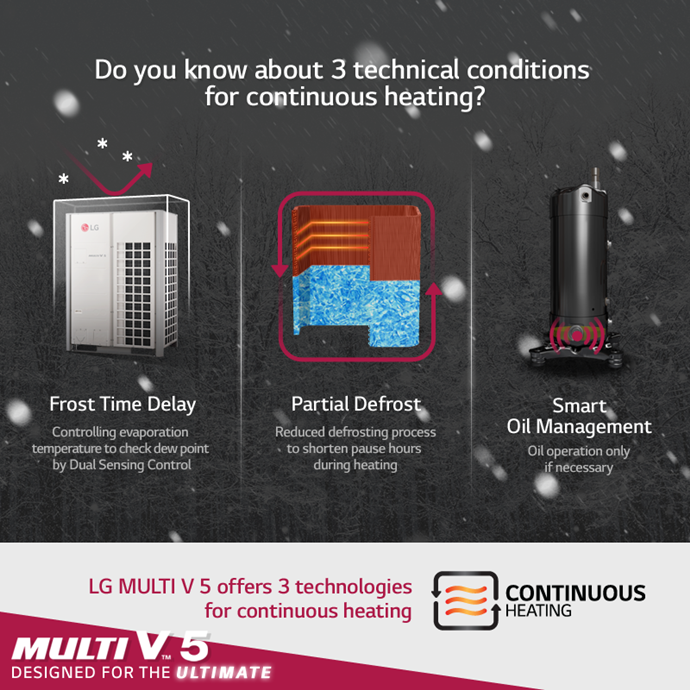 Do you know about 3 technical conditions for continuous heating?

LG

Frost Time Delay
Controlling evaporation temperature to check dew point by Dual Sensing Control

Partial Defrost
Reduced defrosting process to shorten pause hours during heating

Smart Oil Management
Oil operation only if necessary

LG MULTI V 5 offers 3 technologies for continuous heating

CONTINUOUS HEATING

MULTI V™ 5
DESIGNED FOR THE ULTIMATE